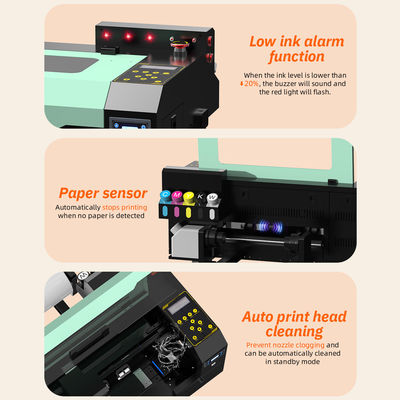 Low ink alarm function

When the ink level is lower than 20%, the buzzer will sound and the red light will flash.

Paper sensor

Automatically stops printing when no paper is detected

C M Y K W

Auto print head cleaning

Prevent nozzle clogging and can be automatically cleaned in standby mode